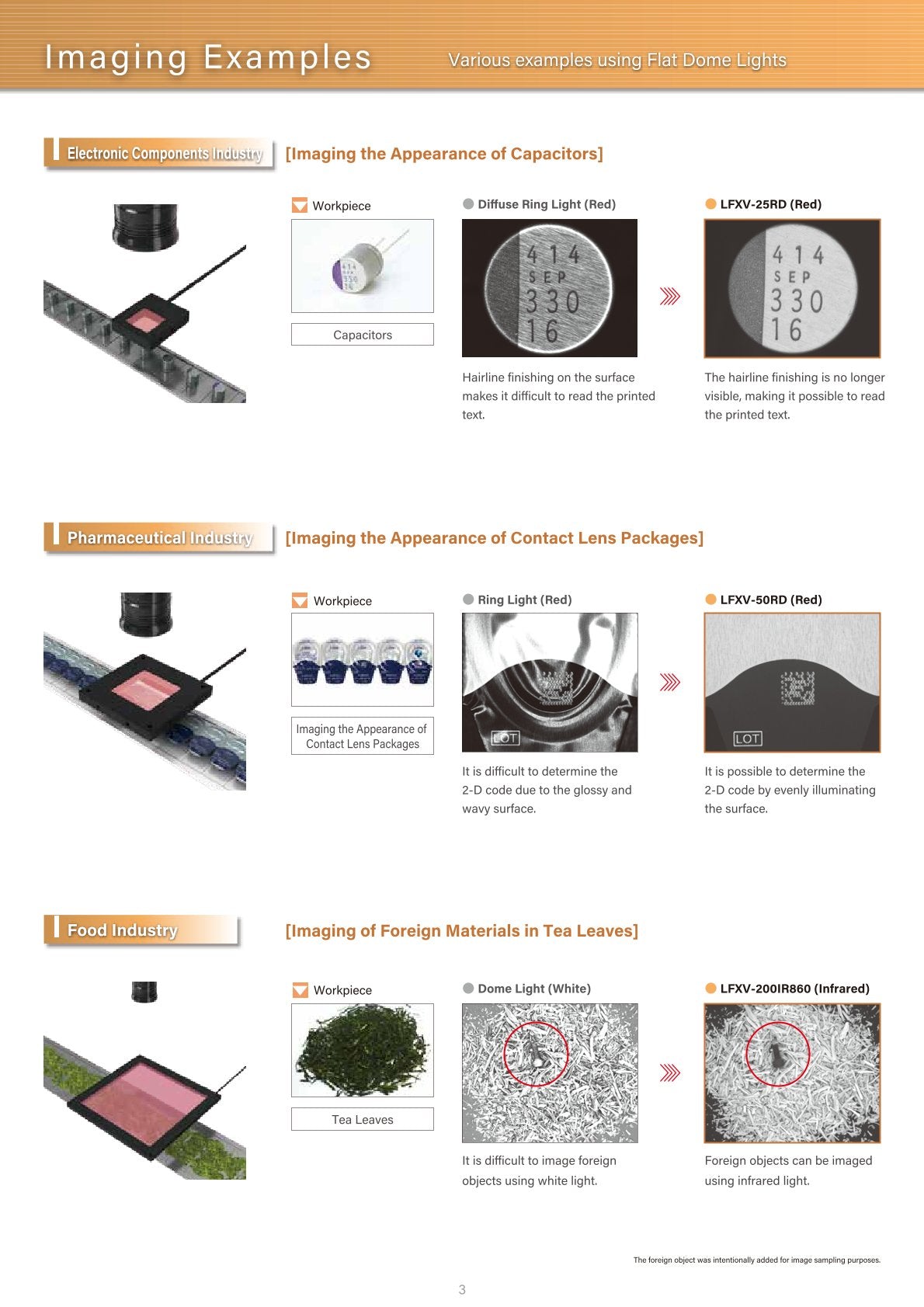 Imaging Examples Various examples using Flat Dome Lights

Electronic Components Industry

[Imaging the Appearance of Capacitors]

Workpiece

Capacitors

Diffuse Ring Light (Red)

414
SEP
330
16

Hairline finishing on the surface makes it difficult to read the printed text.

LFXV-25RD (Red)

414
SEP
330
16

The hairline finishing is no longer visible, making it possible to read the printed text.

Pharmaceutical Industry

[Imaging the Appearance of Contact Lens Packages]

Workpiece

Imaging the Appearance of Contact Lens Packages

Ring Light (Red)

LOT

It is difficult to determine the 2-D code due to the glossy and wavy surface.

LFXV-50RD (Red)

LOT

It is possible to determine the 2-D code by evenly illuminating the surface.

Food Industry

[Imaging of Foreign Materials in Tea Leaves]

Workpiece

Tea Leaves

Dome Light (White)

It is difficult to image foreign objects using white light.

LFXV-200IR860 (Infrared)

Foreign objects can be imaged using infrared light.

The foreign object was intentionally added for image sampling purposes.

3